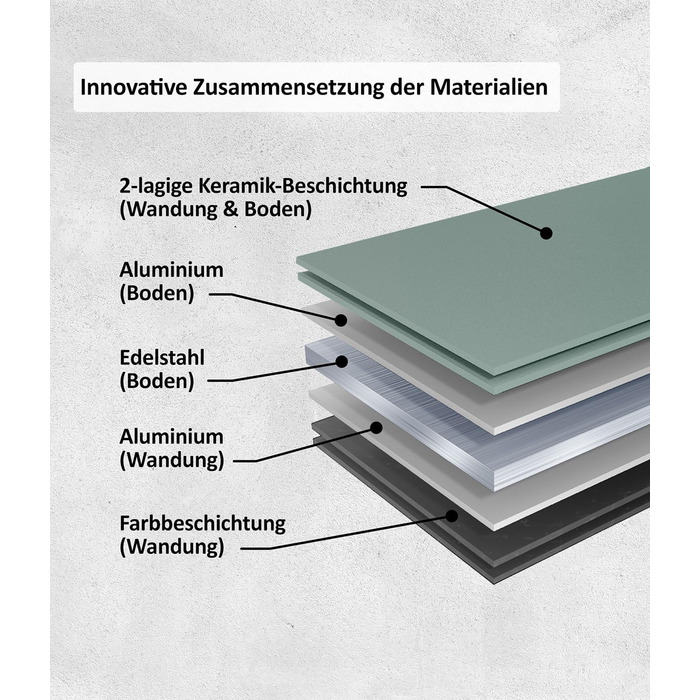 Innovative Zusammensetzung der Materialien

2-lagige Keramik-Beschichtung (Wandung & Boden)

Aluminium (Boden)

Edelstahl (Boden)

Aluminium (Wandung)

Farbbeschichtung (Wandung)