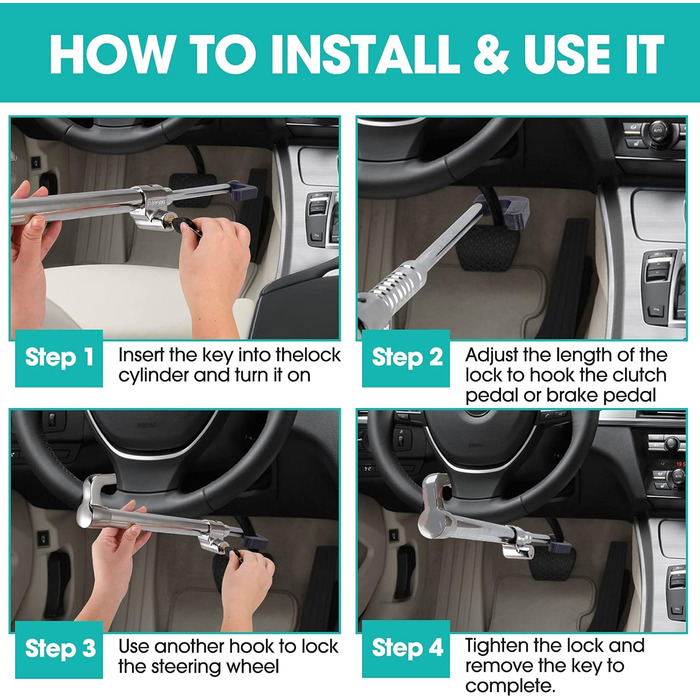 HOW TO INSTALL & USE IT

Step 1
Insert the key into thelock cylinder and turn it on

Step 2
Adjust the length of the lock to hook the clutch pedal or brake pedal

Step 3
Use another hook to lock the steering wheel

Step 4
Tighten the lock and remove the key to complete.