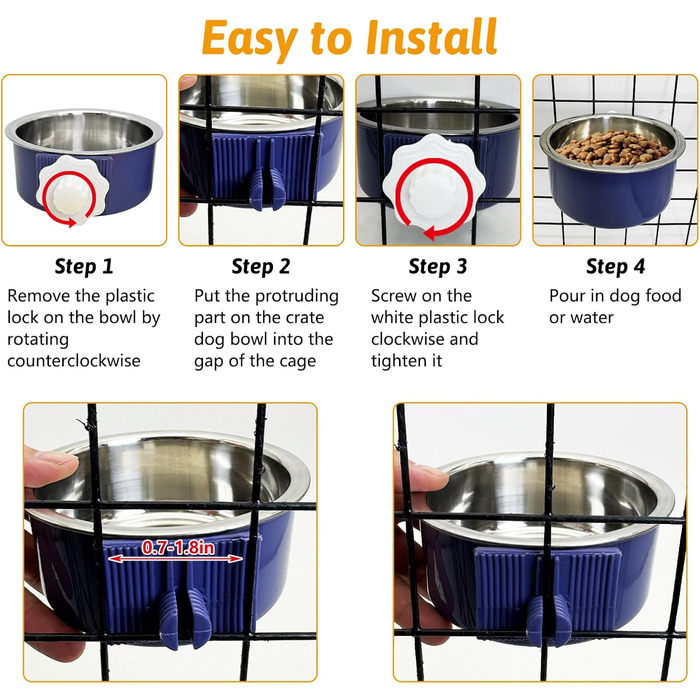 Easy to Install

Step 1
Remove the plastic lock on the bowl by rotating counterclockwise

Step 2
Put the protruding part on the crate dog bowl into the gap of the cage

Step 3
Screw on the white plastic lock clockwise and tighten it

Step 4
Pour in dog food or water

0.7-1.8in