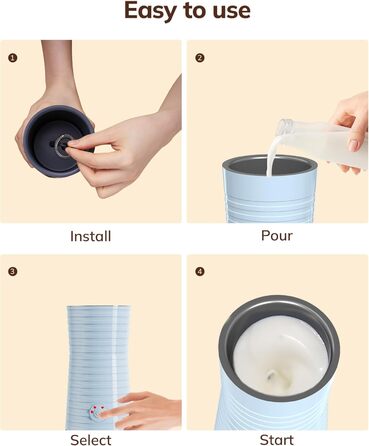 Easy to use

1

Install

2

Pour

3

Select

4

Start