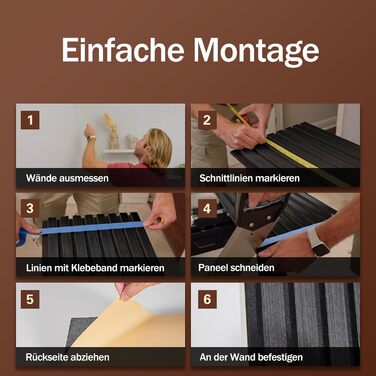 Einfache Montage

1
Wände ausmessen

2
Schnittlinien markieren

3
Linien mit Klebeband markieren

4
Paneel schneiden

5
Rückseite abziehen

6
An der Wand befestigen