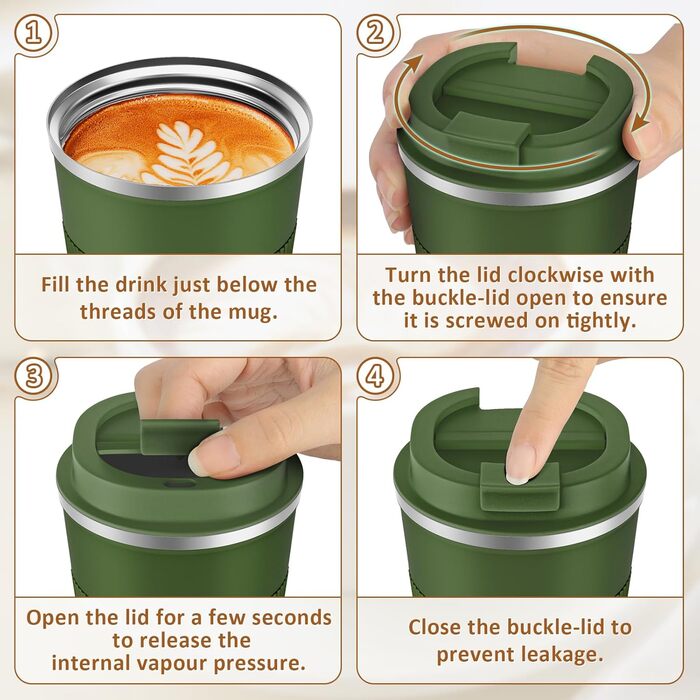 1

Fill the drink just below the threads of the mug.

2

Turn the lid clockwise with the buckle-lid open to ensure it is screwed on tightly.

3

Open the lid for a few seconds to release the internal vapour pressure.

4

Close the buckle-lid to prevent leakage.