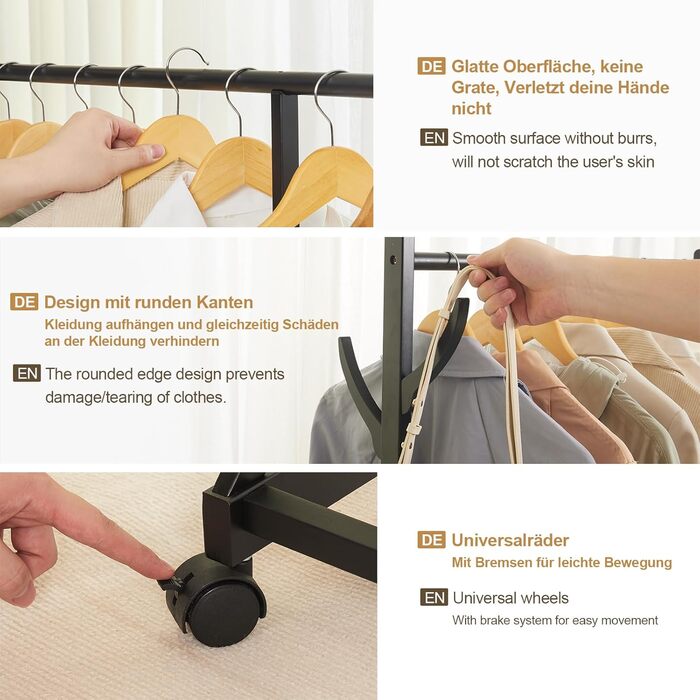 DE Glatte Oberfläche, keine Grate, Verletzt deine Hände nicht

EN Smooth surface without burrs, will not scratch the user's skin

DE Design mit runden Kanten
Kleidung aufhängen und gleichzeitig Schäden an der Kleidung verhindern

EN The rounded edge design prevents damage/tearing of clothes.

DE Universalräder
Mit Bremsen für leichte Bewegung

EN Universal wheels
With brake system for easy movement