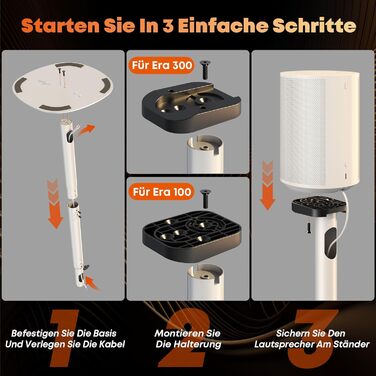 Starten Sie In 3 Einfache Schritte

Für Era 300

Für Era 100

1
Befestigen Sie Die Basis Und Verlegen Sie Die Kabel

2
Montieren Sie Die Halterung

3
Sichern Sie Den Lautsprecher Am Ständer