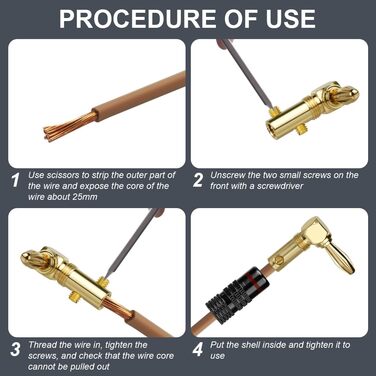 PROCEDURE OF USE

1 Use scissors to strip the outer part of the wire and expose the core of the wire about 25mm

2 Unscrew the two small screws on the front with a screwdriver

3 Thread the wire in, tighten the screws, and check that the wire core cannot be pulled out

4 Put the shell inside and tighten it to use