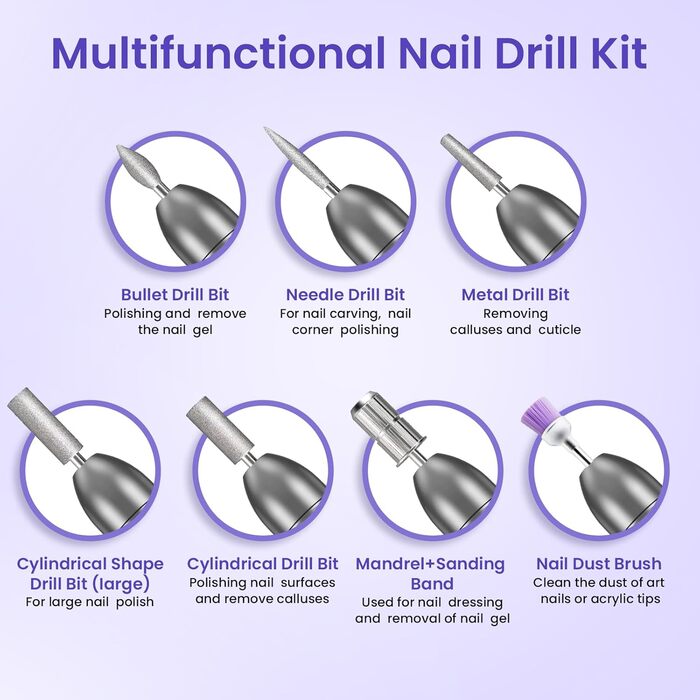 Multifunctional Nail Drill Kit

Bullet Drill Bit
Polishing and remove the nail gel

Needle Drill Bit
For nail carving, nail corner polishing

Metal Drill Bit
Removing calluses and cuticle

Cylindrical Shape Drill Bit (large)
For large nail polish

Cylindrical Drill Bit
Polishing nail surfaces and remove calluses

Mandrel+Sanding Band
Used for nail dressing and removal of nail gel

Nail Dust Brush
Clean the dust of art nails or acrylic tips