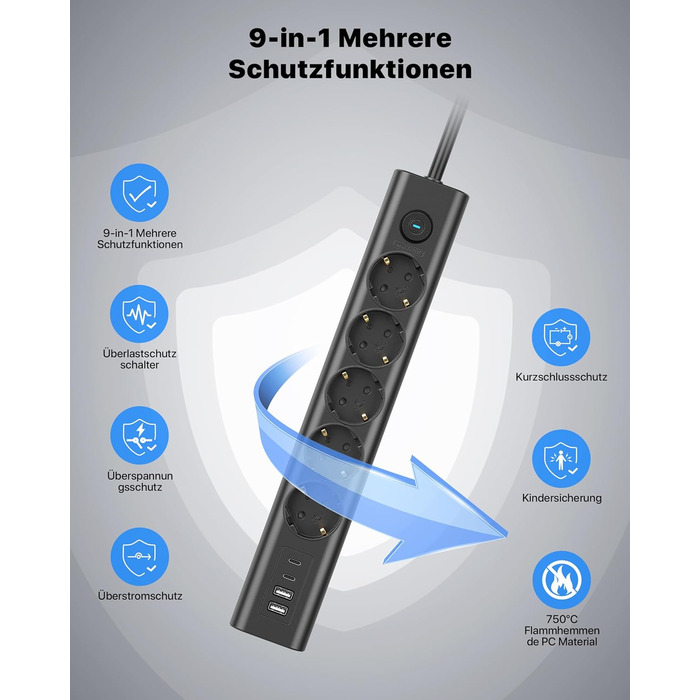 9-in-1 Mehrere Schutzfunktionen

9-in-1 Mehrere Schutzfunktionen

Überlastschutz schalter

Überspannun gsschutz

Überstromschutz

Kurzschlussschutz

Kindersicherung

750°C Flammhemmen de PC Material