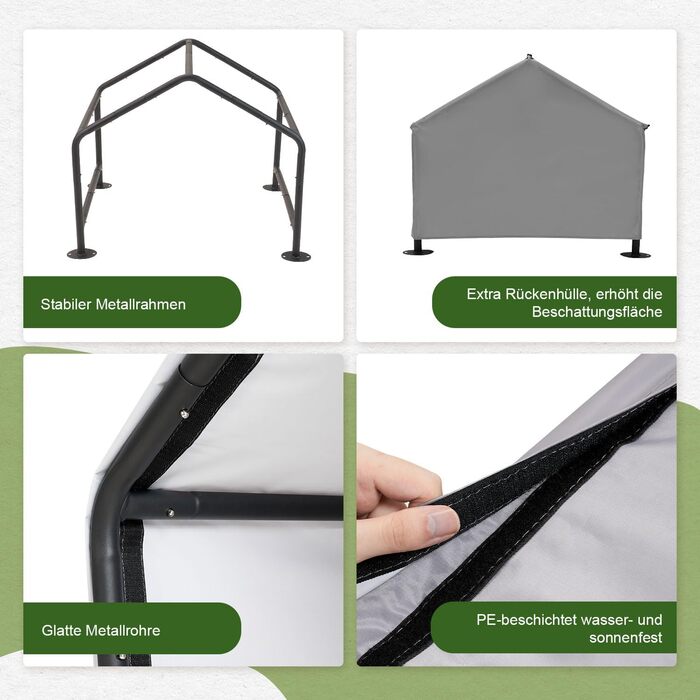 Stabiler Metallrahmen

Extra Rückenhülle, erhöht die Beschattungsfläche

Glatte Metallrohre

PE-beschichtet wasser- und sonnenfest