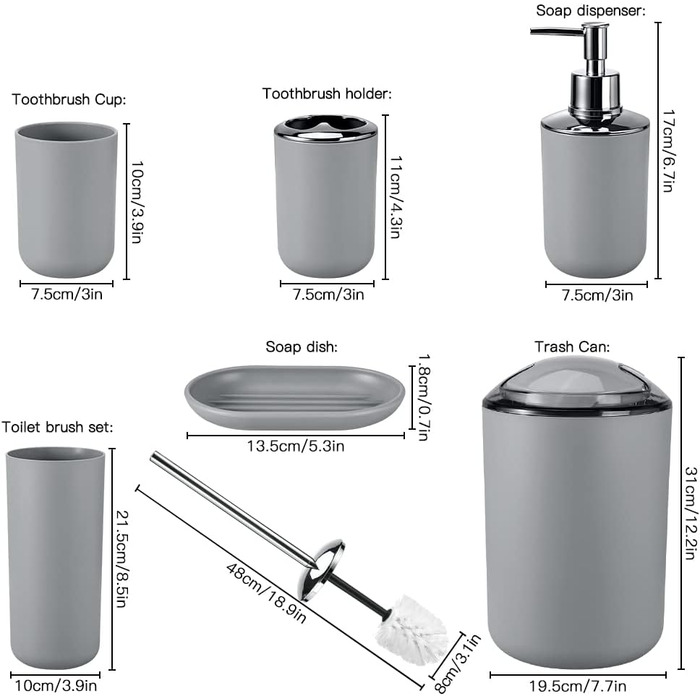 Toothbrush Cup:

10cm/3.9in

7.5cm/3in

Toothbrush holder:

11cm/4.3in

7.5cm/3in

Soap dispenser:

17cm/6.7in

7.5cm/3in

Soap dish:

1.8cm/0.7in

13.5cm/5.3in

Trash Can:

31cm/12.2in

19.5cm/7.7in

Toilet brush set:

21.5cm/8.5in

10cm/3.9in

48cm/18.9in

8cm/3.1in