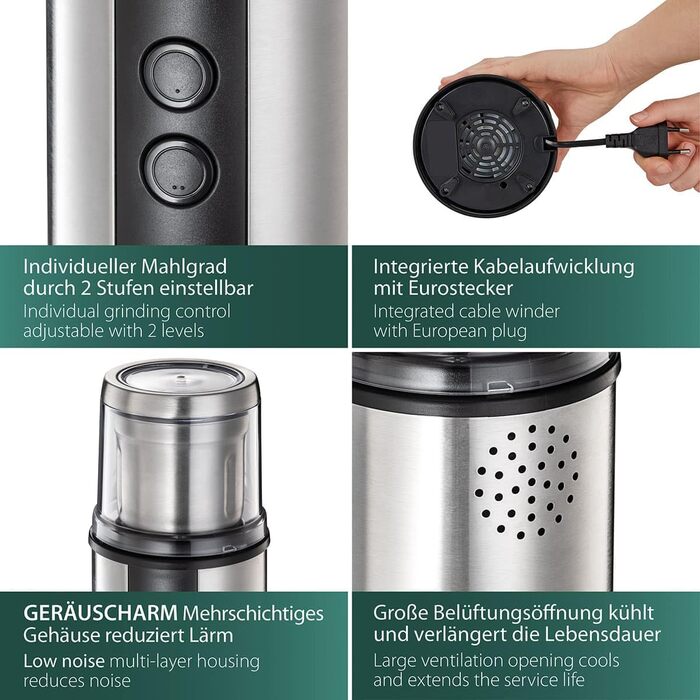 Individueller Mahlgrad durch 2 Stufen einstellbar
Individual grinding control adjustable with 2 levels

Integrierte Kabelaufwicklung mit Eurostecker
Integrated cable winder with European plug

GERÄUSCHARM Mehrschichtiges Gehäuse reduziert Lärm
Low noise multi-layer housing reduces noise

Große Belüftungsöffnung kühlt und verlängert die Lebensdauer
Large ventilation opening cools and extends the service life