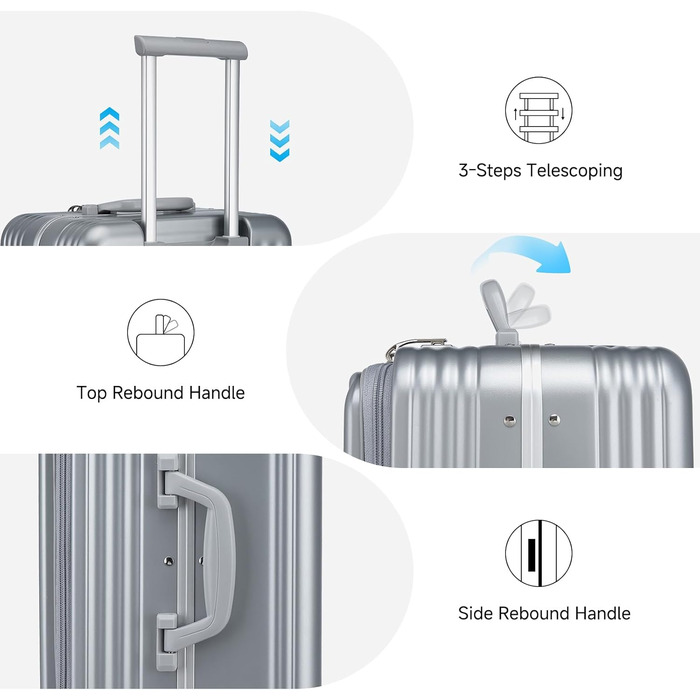 3-Steps Telescoping

Top Rebound Handle

Side Rebound Handle