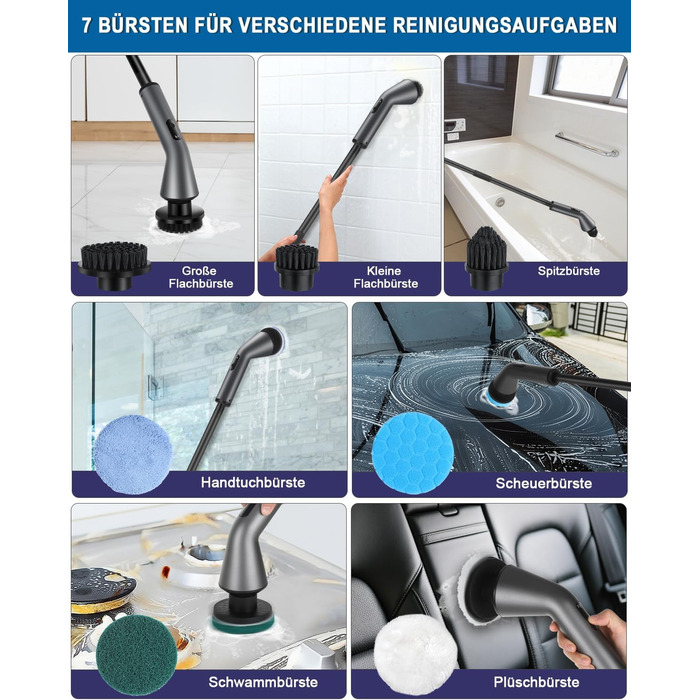 7 BÜRSTEN FÜR VERSCHIEDENE REINIGUNGSAUFGABEN

Große Flachbürste

Kleine Flachbürste

Spitzbürste

Handtuchbürste

Scheuerbürste

Schwammbürste

Plüschbürste