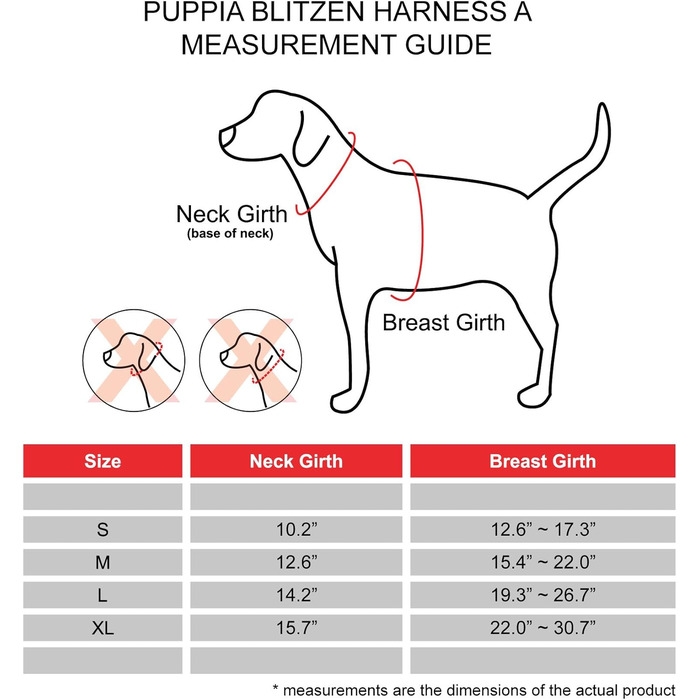 PUPPIA BLITZEN HARNESS A MEASUREMENT GUIDE

Neck Girth
(base of neck)

Breast Girth

| Size | Neck Girth | Breast Girth |
|---|---|---|
| | | |
| S | 10.2” | 12.6” ~ 17.3” |
| M | 12.6” | 15.4” ~ 22.0” |
| L | 14.2” | 19.3” ~ 26.7” |
| XL | 15.7” | 22.0” ~ 30.7” |
| | | |

* measurements are the dimensions of the actual product