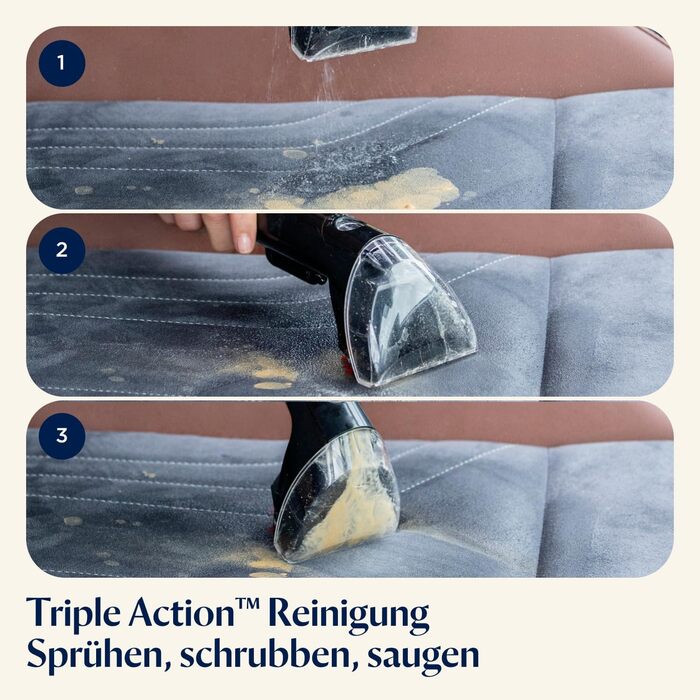 1

2

3

Triple Action™ Reinigung
Sprühen, schrubben, saugen