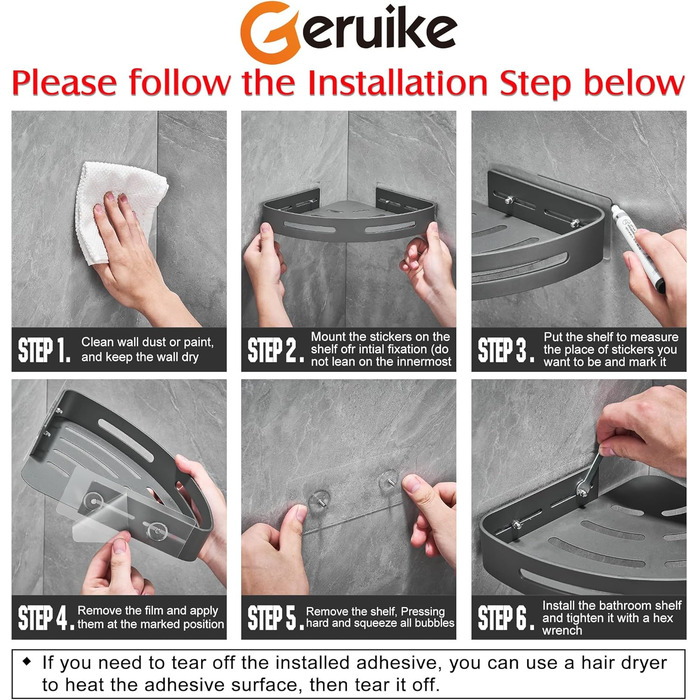 Geruike

Please follow the Installation Step below

STEP 1. Clean wall dust or paint, and keep the wall dry

STEP 2. Mount the stickers on the shelf ofr intial fixation (do not lean on the innermost

STEP 3. Put the shelf to measure the place of stickers you want to be and mark it

STEP 4. Remove the film and apply them at the marked position

STEP 5. Remove the shelf, Pressing hard and squeeze all bubbles

STEP 6. Install the bathroom shelf and tighten it with a hex wrench

◆ If you need to tear off the installed adhesive, you can use a hair dryer to heat the adhesive surface, then tear it off.