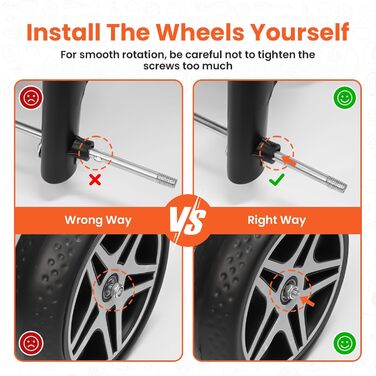 Install The Wheels Yourself

For smooth rotation, be careful not to tighten the screws too much

Wrong Way

VS

Right Way