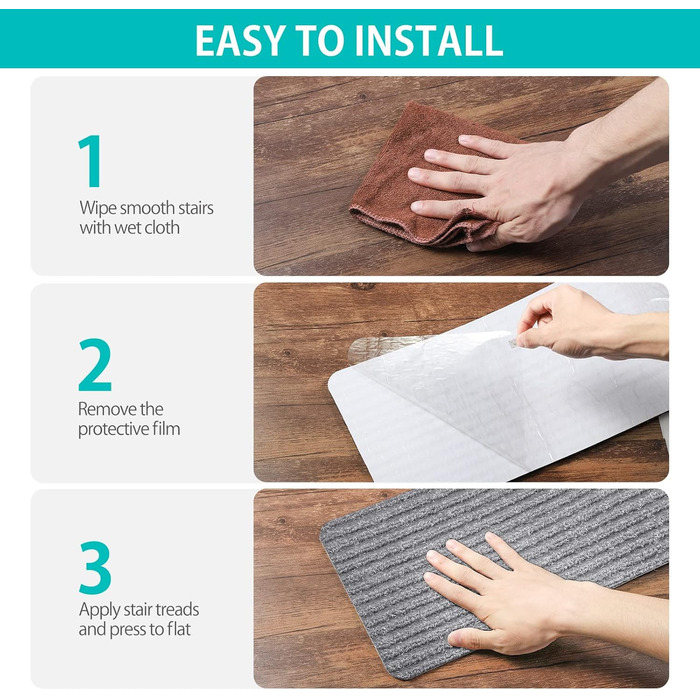 EASY TO INSTALL

1
Wipe smooth stairs with wet cloth

2
Remove the protective film

3
Apply stair treads and press to flat