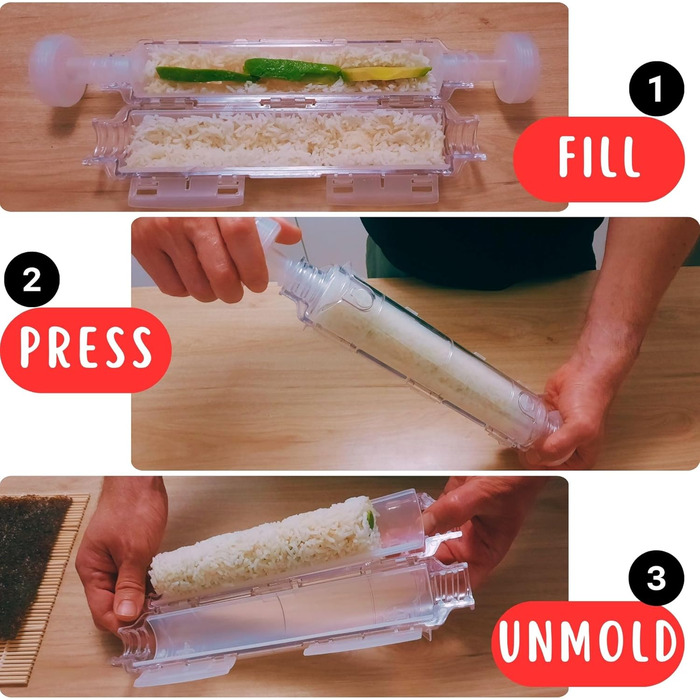 1
FILL

2
PRESS

3
UNMOLD