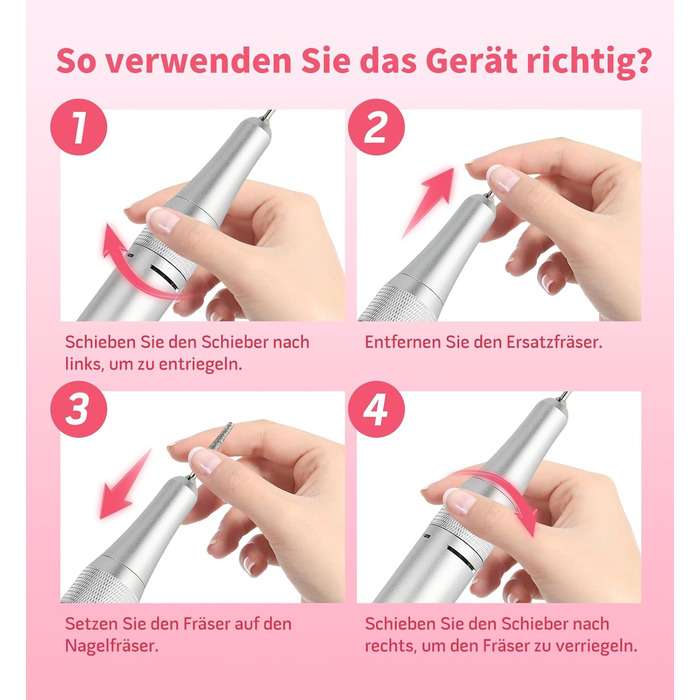 So verwenden Sie das Gerät richtig?

1

Schieben Sie den Schieber nach links, um zu entriegeln.

2

Entfernen Sie den Ersatzfräser.

3

Setzen Sie den Fräser auf den Nagelfräser.

4

Schieben Sie den Schieber nach rechts, um den Fräser zu verriegeln.