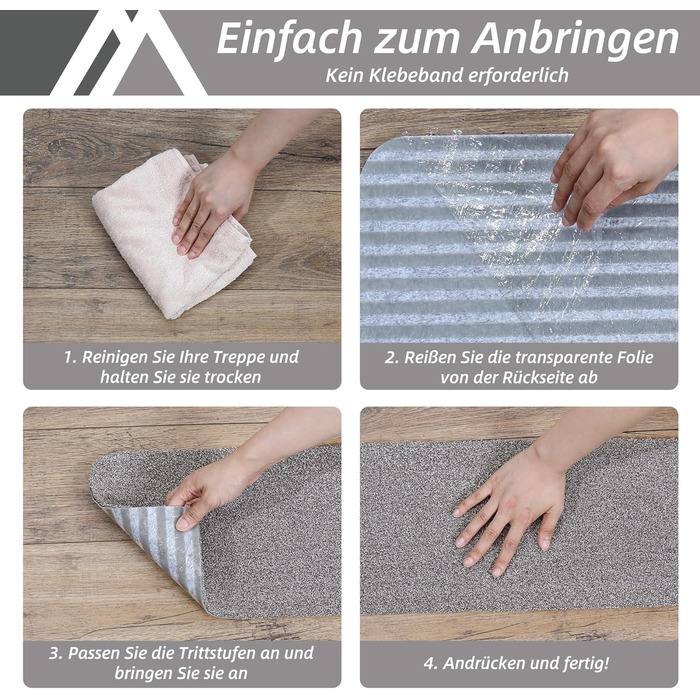 Einfach zum Anbringen
Kein Klebeband erforderlich

1. Reinigen Sie Ihre Treppe und halten Sie sie trocken

2. Reißen Sie die transparente Folie von der Rückseite ab

3. Passen Sie die Trittstufen an und bringen Sie sie an

4. Andrücken und fertig!