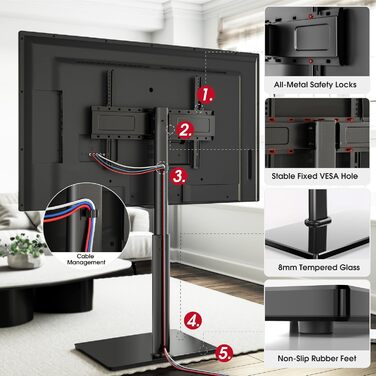 1.

2.

3.

Cable Management

4.

5.

All-Metal Safety Locks

Stable Fixed VESA Hole

8mm Tempered Glass

Non-Slip Rubber Feet