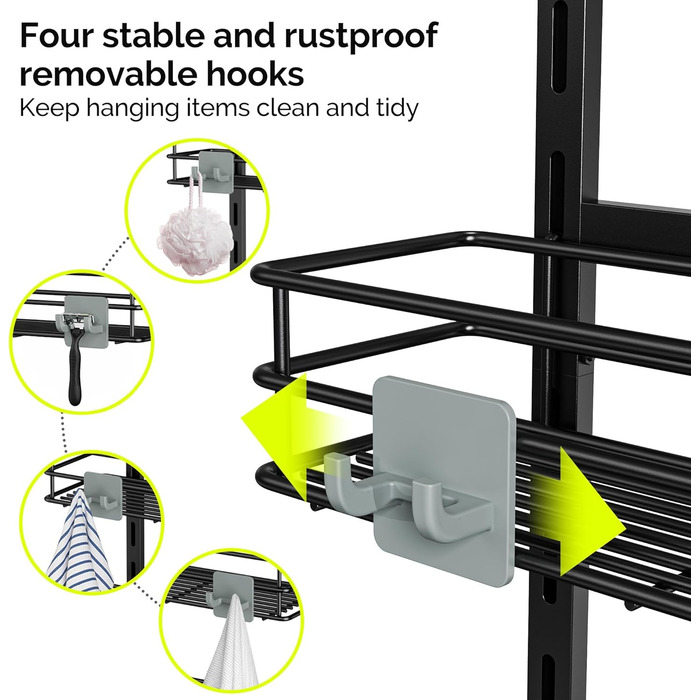 Four stable and rustproof removable hooks
Keep hanging items clean and tidy