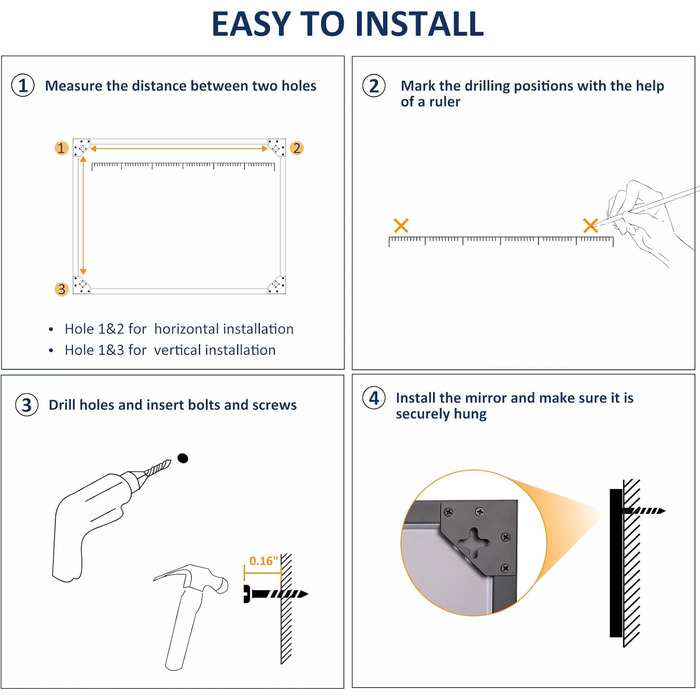 EASY TO INSTALL

1 Measure the distance between two holes

1
2
3

• Hole 1&2 for horizontal installation
• Hole 1&3 for vertical installation

2 Mark the drilling positions with the help of a ruler

3 Drill holes and insert bolts and screws

0.16"

4 Install the mirror and make sure it is securely hung