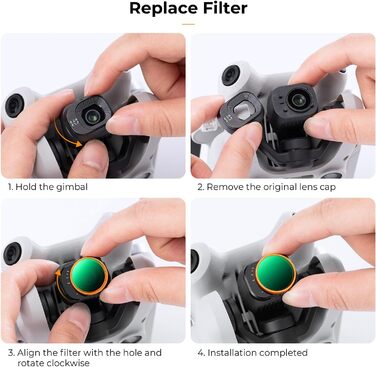 Replace Filter

1. Hold the gimbal

2. Remove the original lens cap

3. Align the filter with the hole and rotate clockwise

4. Installation completed