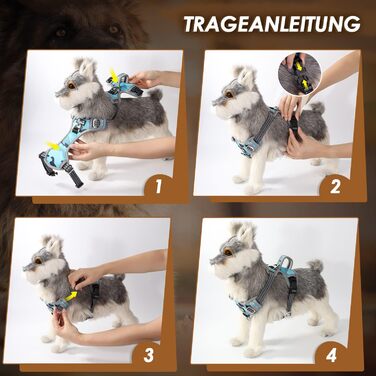 TRAGEANLEITUNG

1

2

3

4