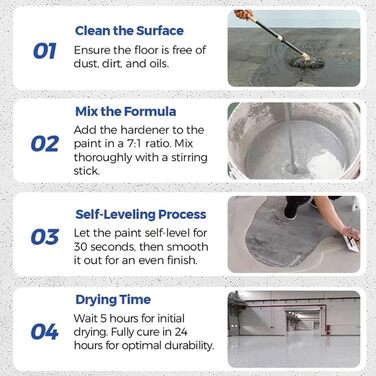 01

Clean the Surface

Ensure the floor is free of dust, dirt, and oils.

02

Mix the Formula

Add the hardener to the paint in a 7:1 ratio. Mix thoroughly with a stirring stick.

03

Self-Leveling Process

Let the paint self-level for 30 seconds, then smooth it out for an even finish.

04

Drying Time

Wait 5 hours for initial drying. Fully cure in 24 hours for optimal durability.