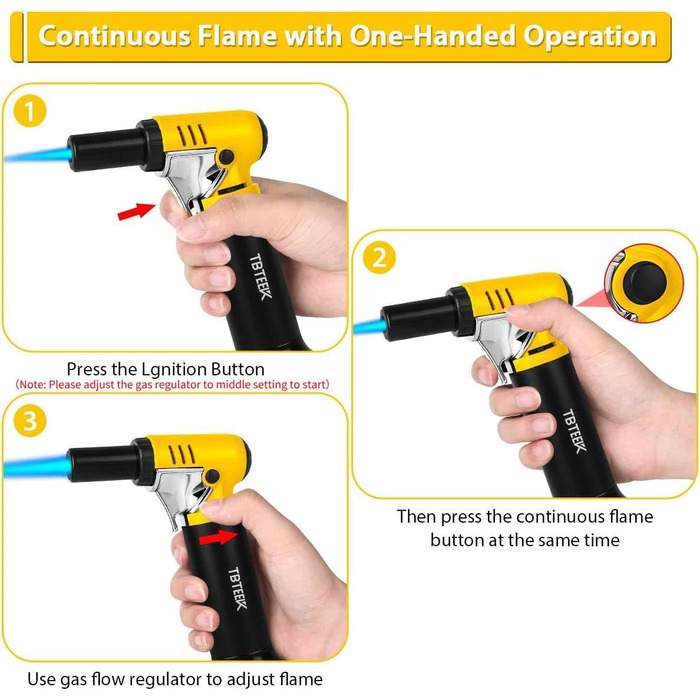 Continuous Flame with One-Handed Operation

1

TBTEEK

Press the Lgnition Button
(Note: Please adjust the gas regulator to middle setting to start)

2

TBTEEK

Then press the continuous flame button at the same time

3

TBTEEK

Use gas flow regulator to adjust flame