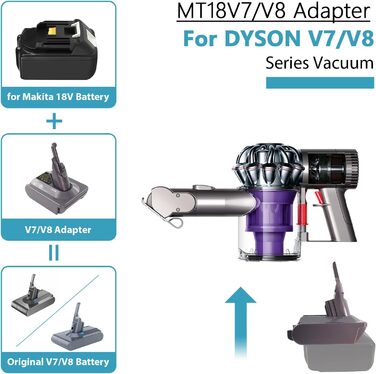 MT18V7/V8 Adapter
For DYSON V7/V8
Series Vacuum

for Makita 18V Battery

+

V7/V8 Adapter

=

Original V7/V8 Battery