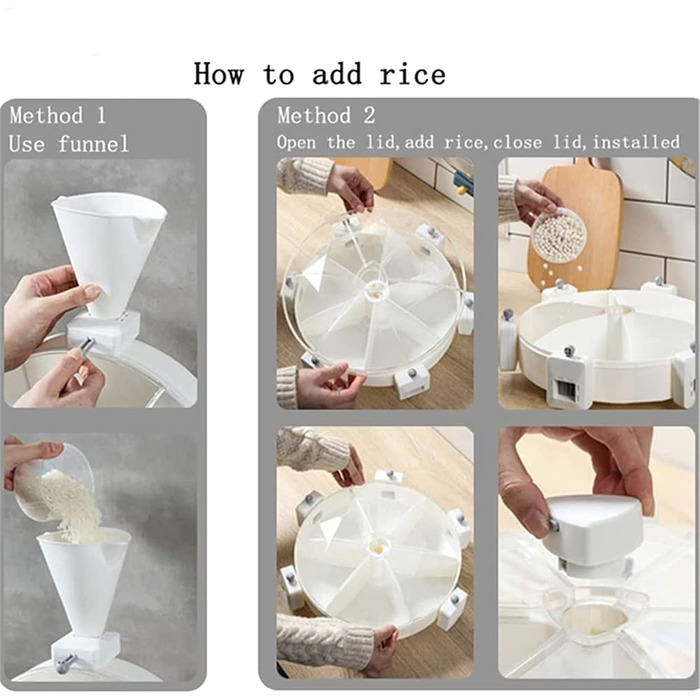 How to add rice

Method 1
Use funnel

Method 2
Open the lid,add rice,close lid,installed