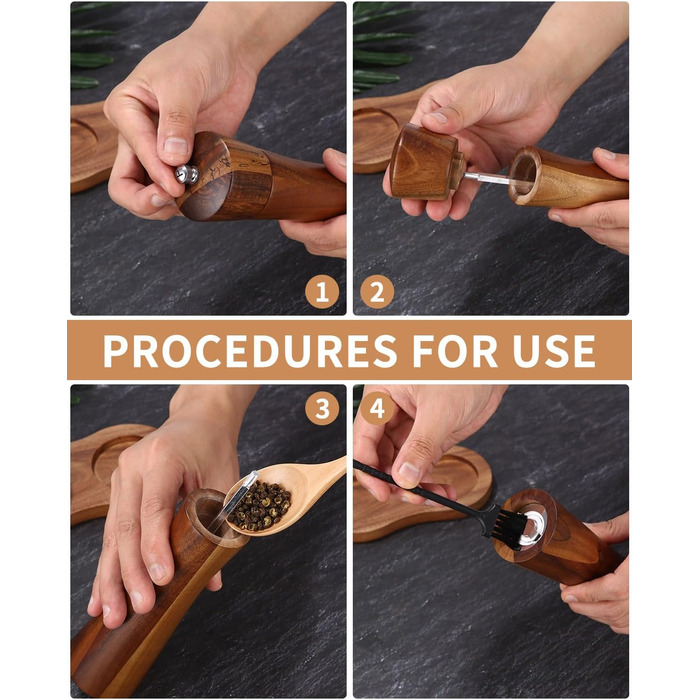 1 2

PROCEDURES FOR USE

3 4