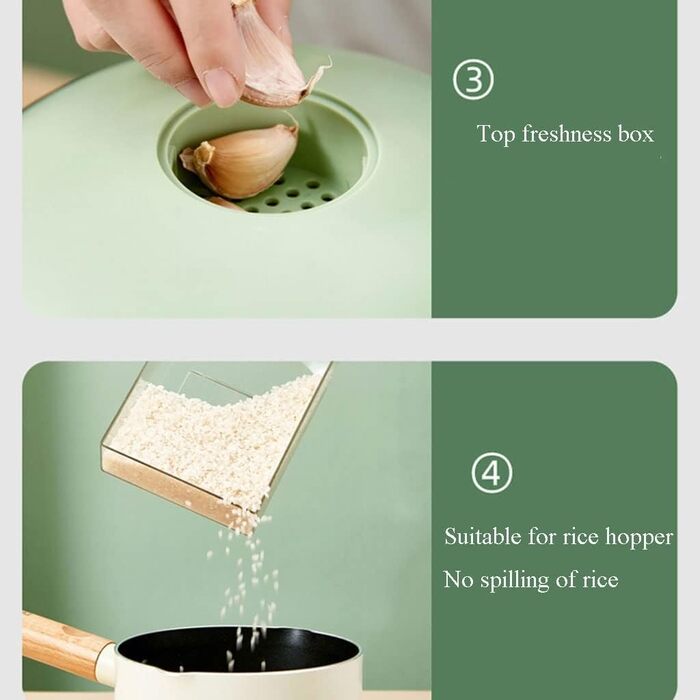 ③

Top freshness box

④

Suitable for rice hopper

No spilling of rice