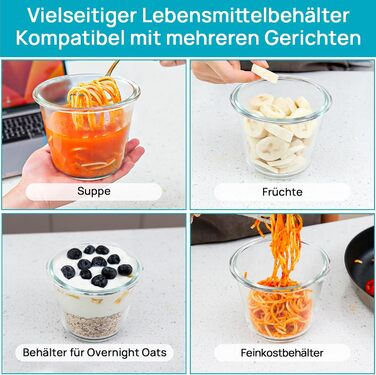 Vielseitiger Lebensmittelbehälter Kompatibel mit mehreren Gerichten

Suppe

Früchte

Behälter für Overnight Oats

Feinkostbehälter