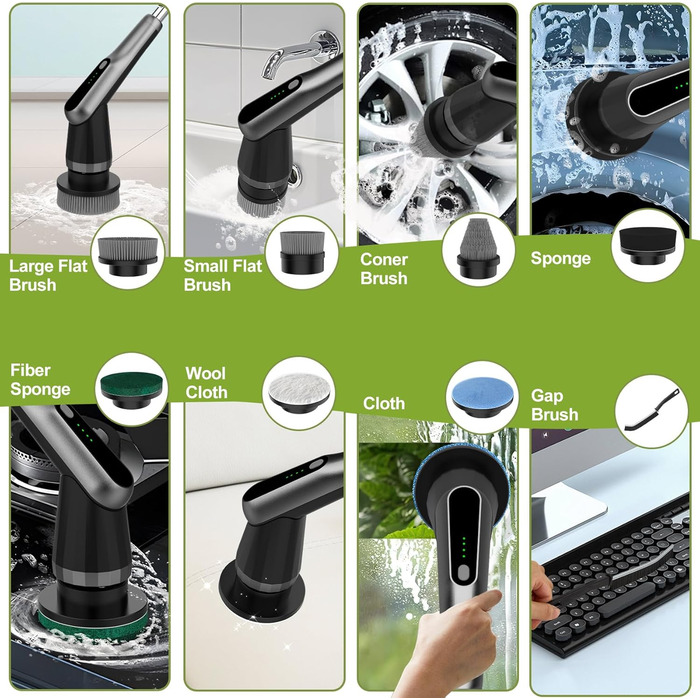 Large Flat Brush

Small Flat Brush

Coner Brush

Sponge

Fiber Sponge

Wool Cloth

Cloth

Gap Brush