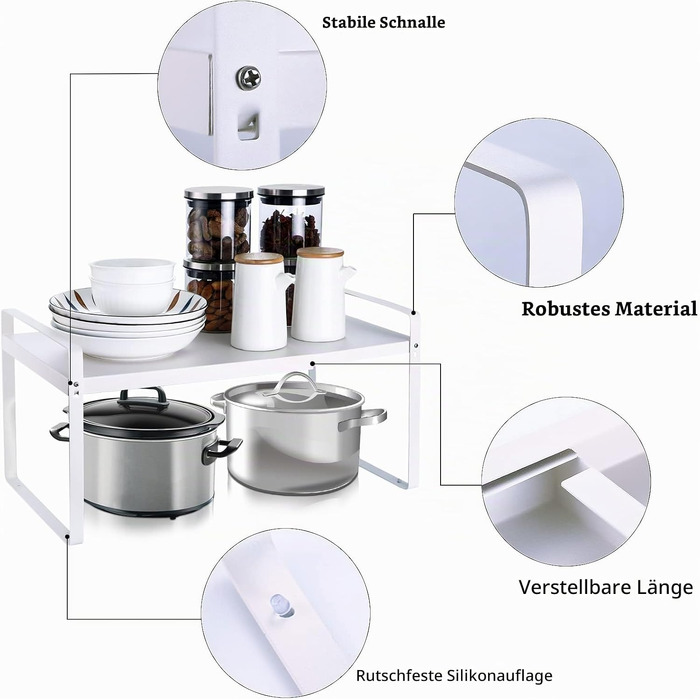 Stabile Schnalle

Robustes Material

Verstellbare Länge

Rutschfeste Silikonauflage