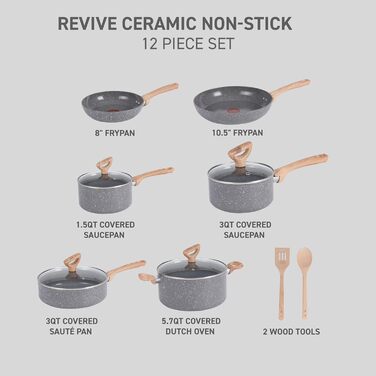 REVIVE CERAMIC NON-STICK
12 PIECE SET

8" FRYPAN

10.5" FRYPAN

1.5QT COVERED SAUCEPAN

3QT COVERED SAUCEPAN

3QT COVERED SAUTÉ PAN

5.7QT COVERED DUTCH OVEN

2 WOOD TOOLS