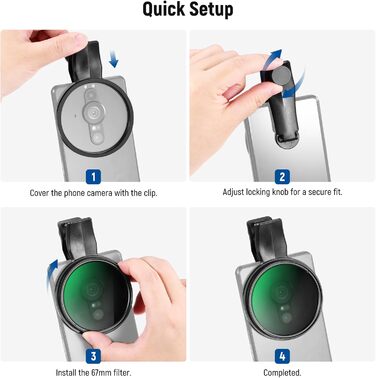 Quick Setup

1
Cover the phone camera with the clip.

2
Adjust locking knob for a secure fit.

3
Install the 67mm filter.

4
Completed.