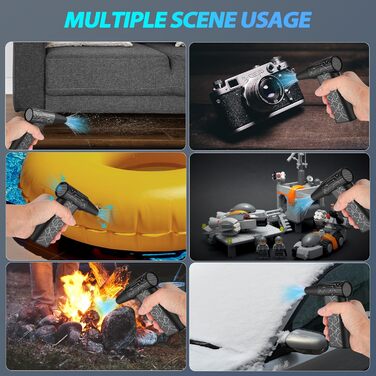 MULTIPLE SCENE USAGE