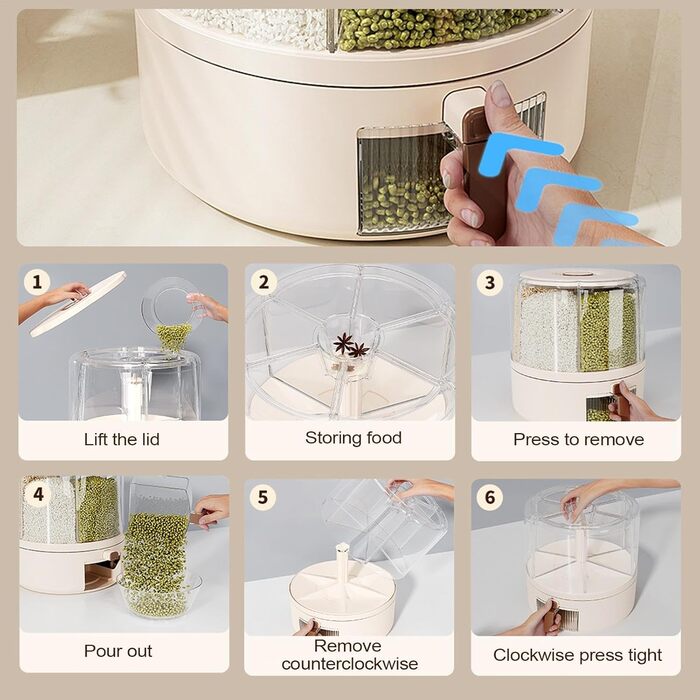 1
Lift the lid

2
Storing food

3
Press to remove

4
Pour out

5
Remove counterclockwise

6
Clockwise press tight