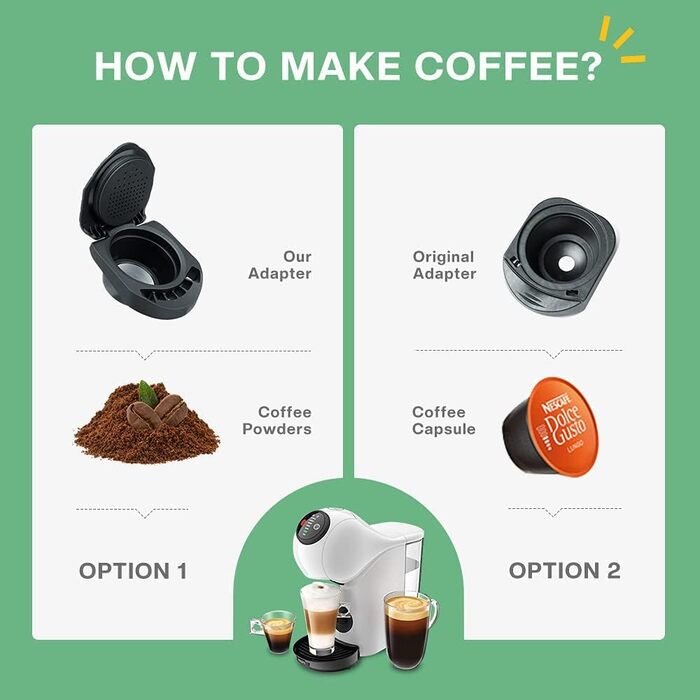 HOW TO MAKE COFFEE?

Our Adapter

Coffee Powders

OPTION 1

Original Adapter

Coffee Capsule

NESCAFÉ Dolce Gusto LUNGO

OPTION 2