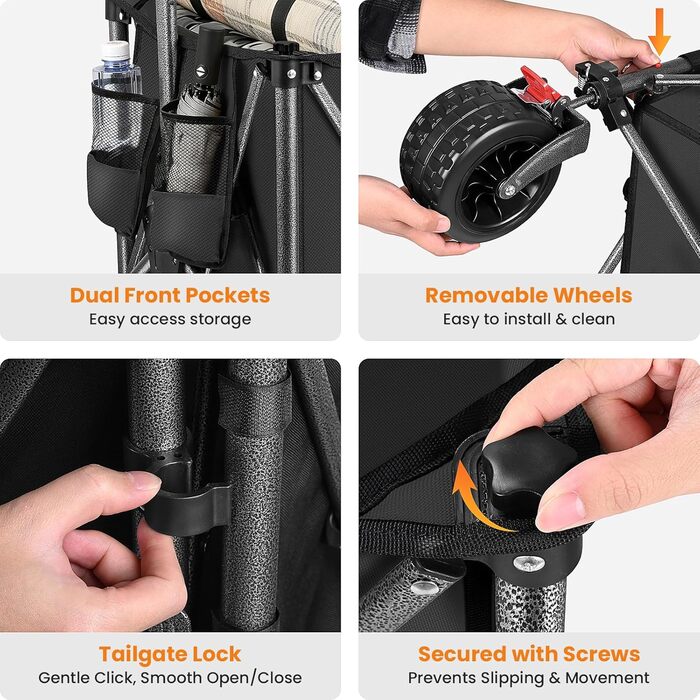 Dual Front Pockets
Easy access storage

Removable Wheels
Easy to install & clean

Tailgate Lock
Gentle Click, Smooth Open/Close

Secured with Screws
Prevents Slipping & Movement