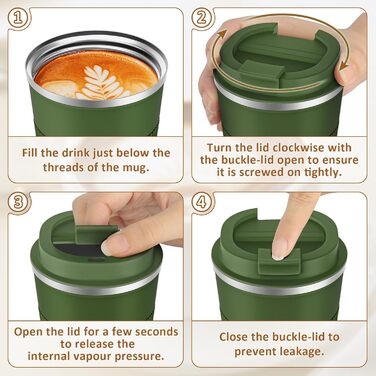 ①

Fill the drink just below the threads of the mug.

②

Turn the lid clockwise with the buckle-lid open to ensure it is screwed on tightly.

③

Open the lid for a few seconds to release the internal vapour pressure.

④

Close the buckle-lid to prevent leakage.