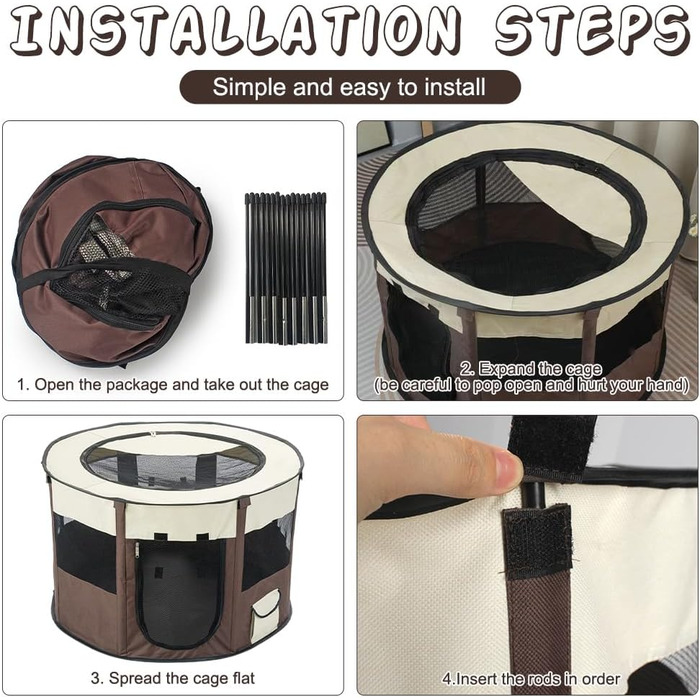 INSTALLATION STEPS

Simple and easy to install

1. Open the package and take out the cage

2. Expand the cage
(be careful to pop open and hurt your hand)

3. Spread the cage flat

4.Insert the rods in order