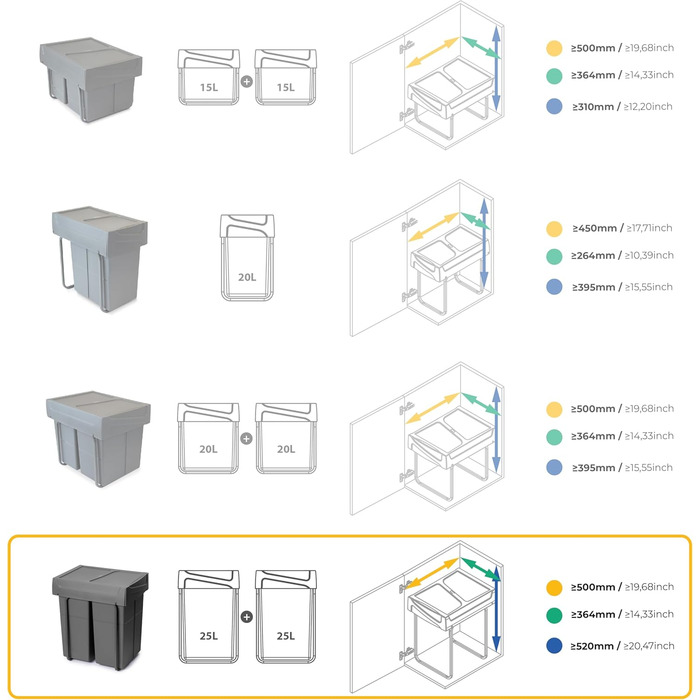 15L + 15L

≥500mm / ≥19,68inch
≥364mm / ≥14,33inch
≥310mm / ≥12,20inch

20L

≥450mm / ≥17,71inch
≥264mm / ≥10,39inch
≥395mm / ≥15,55inch

20L + 20L

≥500mm / ≥19,68inch
≥364mm / ≥14,33inch
≥395mm / ≥15,55inch

25L + 25L

≥500mm / ≥19,68inch
≥364mm / ≥14,33inch
≥520mm / ≥20,47inch