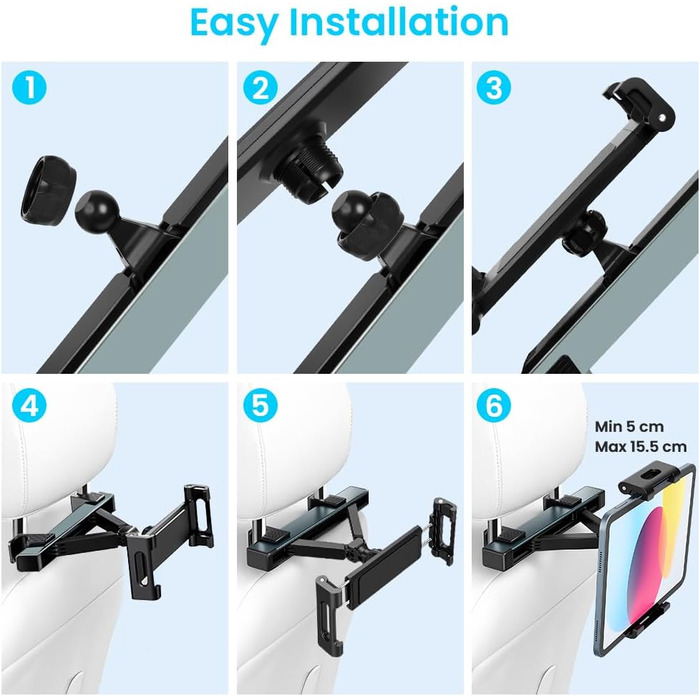 Easy Installation

1

2

3

4

5

6

Min 5 cm
Max 15.5 cm