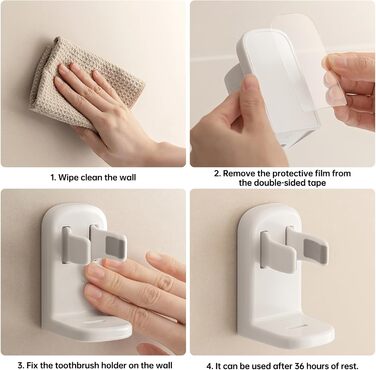 1. Wipe clean the wall

2. Remove the protective film from the double-sided tape

3. Fix the toothbrush holder on the wall

4. It can be used after 36 hours of rest.