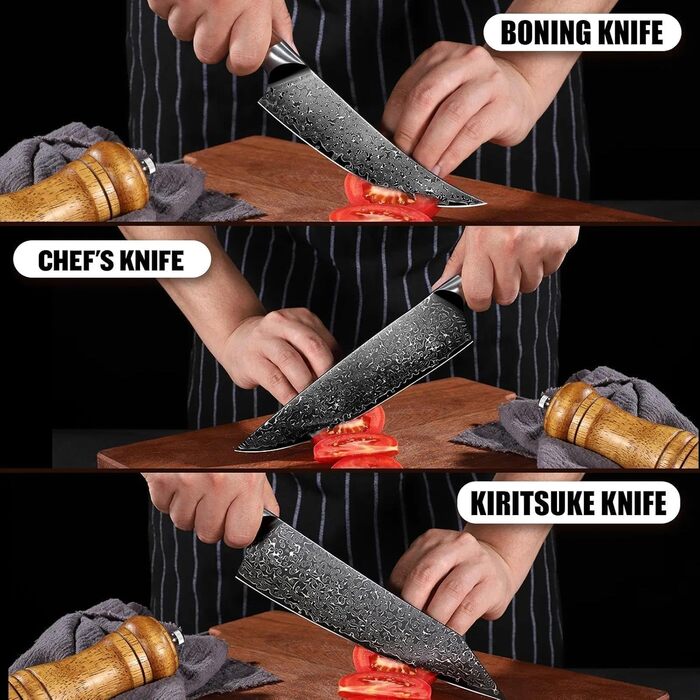 BONING KNIFE

CHEF'S KNIFE

KIRITSUKE KNIFE